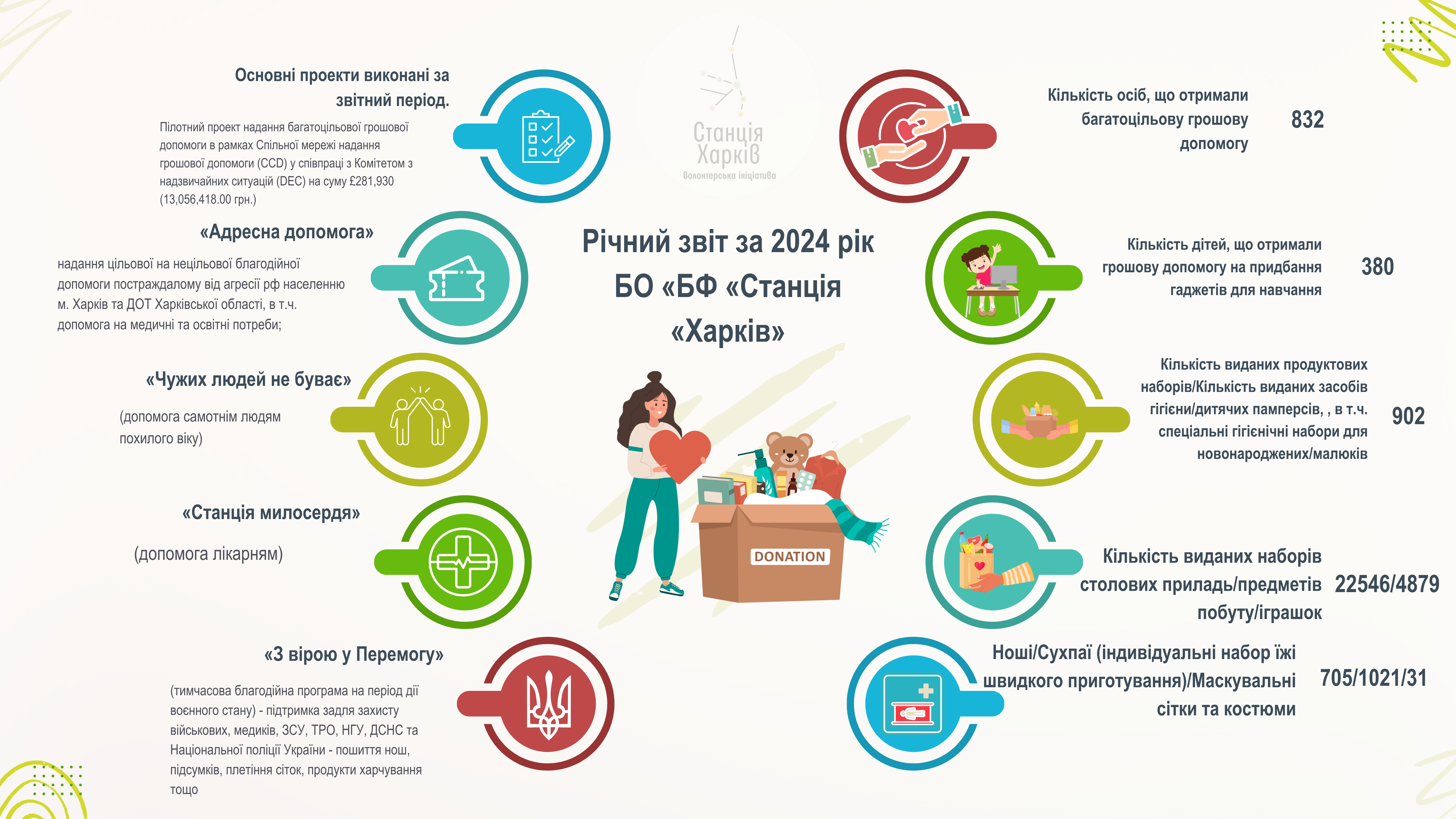 Основні проекти виконані за звітний період.

Пілотний проект надання багатоцільової грошової допомоги в рамках Спільної мережі надання грошової допомоги (CCD) у співпраці з Комітетом з надзвичайних ситуацій (DEC) на суму £281,930 (13,056,418.00 грн.)

«Адресна допомога»

надання цільової на нецільової благодійної допомоги постраждалому від агресії рф населенню м. Харків та ДОТ Харківської області, в т.ч. допомога на медичні та освітні потреби;

«Чужих людей не буває»

(допомога самотнім людям похилого віку)

«Станція милосердя»

(допомога лікарням)

«З вірою у Перемогу»

(тимчасова благодійна програма на період дії воєнного стану) - підтримка задля захисту військових, медиків, ЗСУ, ТРО, НГУ, ДСНС та Національної поліції України - пошиття нош, підсумків, плетіння сіток, продукти харчування тощо

Станція Харків
Волонтерська ініціатива

Річний звіт за 2024 рік БО «БФ «Станція «Харків»

DONATION

Кількість осіб, що отримали багатоцільову грошову допомогу 832

Кількість дітей, що отримали грошову допомогу на придбання гаджетів для навчання 380

Кількість виданих продуктових наборів/Кількість виданих засобів гігієни/дитячих памперсів, , в т.ч. спеціальні гігієнічні набори для новонароджених/малюків 902

Кількість виданих наборів столових приладь/предметів побуту/іграшок 22546/4879

Ноші/Сухпаї (індивідуальні набор їжі швидкого приготування)/Маскувальні сітки та костюми 705/1021/31